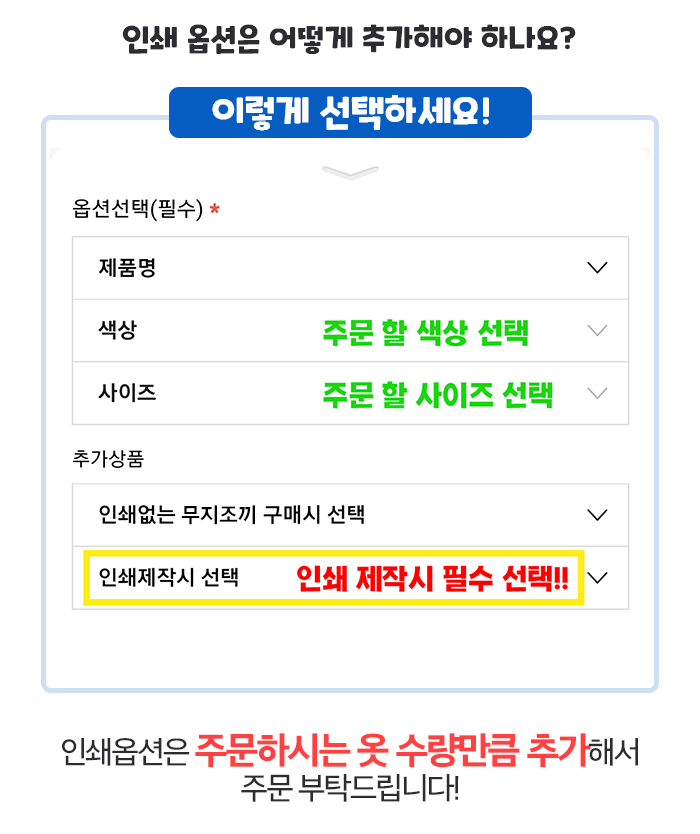 인쇄 옵션은 어떻게 추가해야 하나요?

이렇게 선택하세요!

옵션선택(필수) *

제품명

색상 주문 할 색상 선택

사이즈 주문 할 사이즈 선택

추가상품

인쇄없는 무지조끼 구매시 선택

인쇄제작시 선택 인쇄 제작시 필수 선택!!

인쇄옵션은 주문하시는 옷 수량만큼 추가해서 주문 부탁드립니다!